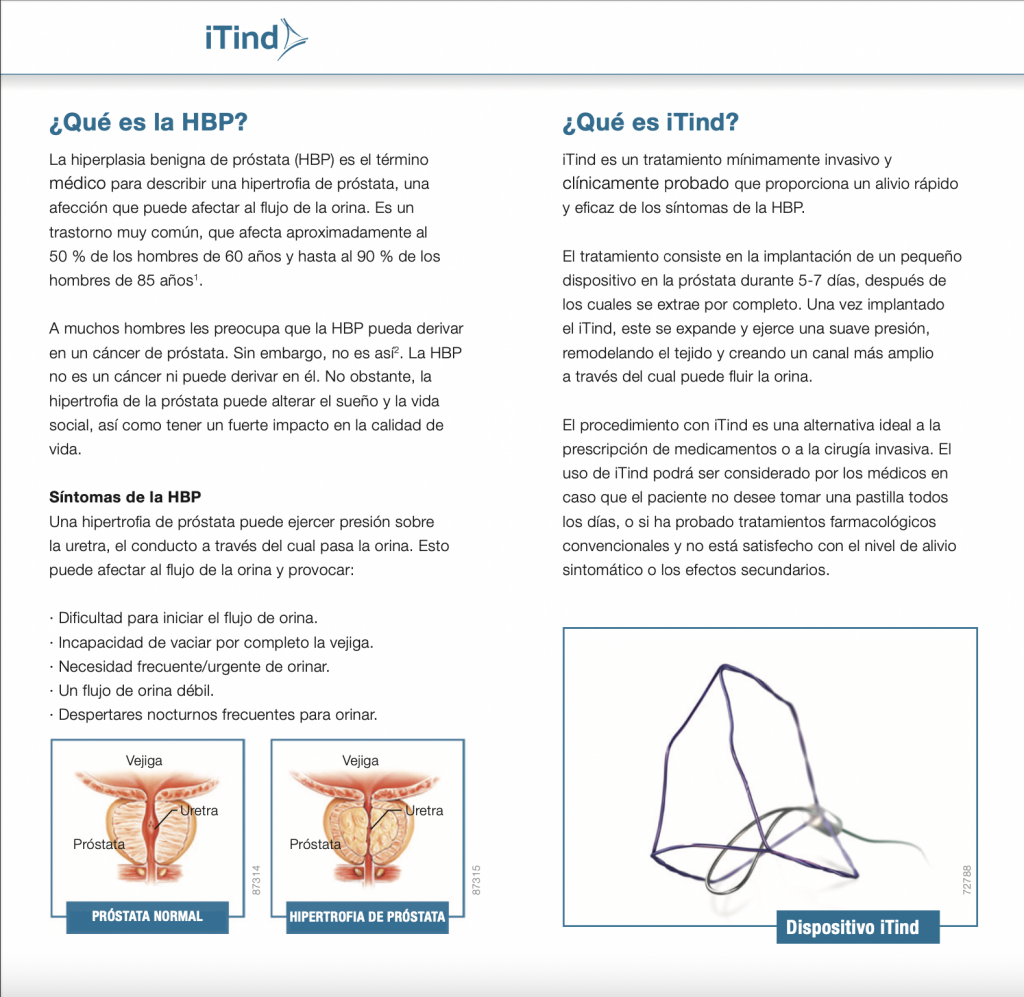 iTind

¿Qué es la HBP?

La hiperplasia benigna de próstata (HBP) es el término médico para describir una hipertrofia de próstata, una afección que puede afectar al flujo de la orina. Es un trastorno muy común, que afecta aproximadamente al 50 % de los hombres de 60 años y hasta al 90 % de los hombres de 85 años$^1$.

A muchos hombres les preocupa que la HBP pueda derivar en un cáncer de próstata. Sin embargo, no es así$^2$. La HBP no es un cáncer ni puede derivar en él. No obstante, la hipertrofia de la próstata puede alterar el sueño y la vida social, así como tener un fuerte impacto en la calidad de vida.

Síntomas de la HBP
Una hipertrofia de próstata puede ejercer presión sobre la uretra, el conducto a través del cual pasa la orina. Esto puede afectar al flujo de la orina y provocar:

· Dificultad para iniciar el flujo de orina.
· Incapacidad de vaciar por completo la vejiga.
· Necesidad frecuente/urgente de orinar.
· Un flujo de orina débil.
· Despertares nocturnos frecuentes para orinar.

Vejiga
Uretra
Próstata
87314
PRÓSTATA NORMAL

Vejiga
Uretra
Próstata
87315
HIPERTROFIA DE PRÓSTATA

¿Qué es iTind?

iTind es un tratamiento mínimamente invasivo y clínicamente probado que proporciona un alivio rápido y eficaz de los síntomas de la HBP.

El tratamiento consiste en la implantación de un pequeño dispositivo en la próstata durante 5-7 días, después de los cuales se extrae por completo. Una vez implantado el iTind, este se expande y ejerce una suave presión, remodelando el tejido y creando un canal más amplio a través del cual puede fluir la orina.

El procedimiento con iTind es una alternativa ideal a la prescripción de medicamentos o a la cirugía invasiva. El uso de iTind podrá ser considerado por los médicos en caso que el paciente no desee tomar una pastilla todos los días, o si ha probado tratamientos farmacológicos convencionales y no está satisfecho con el nivel de alivio sintomático o los efectos secundarios.

72788
Dispositivo iTind